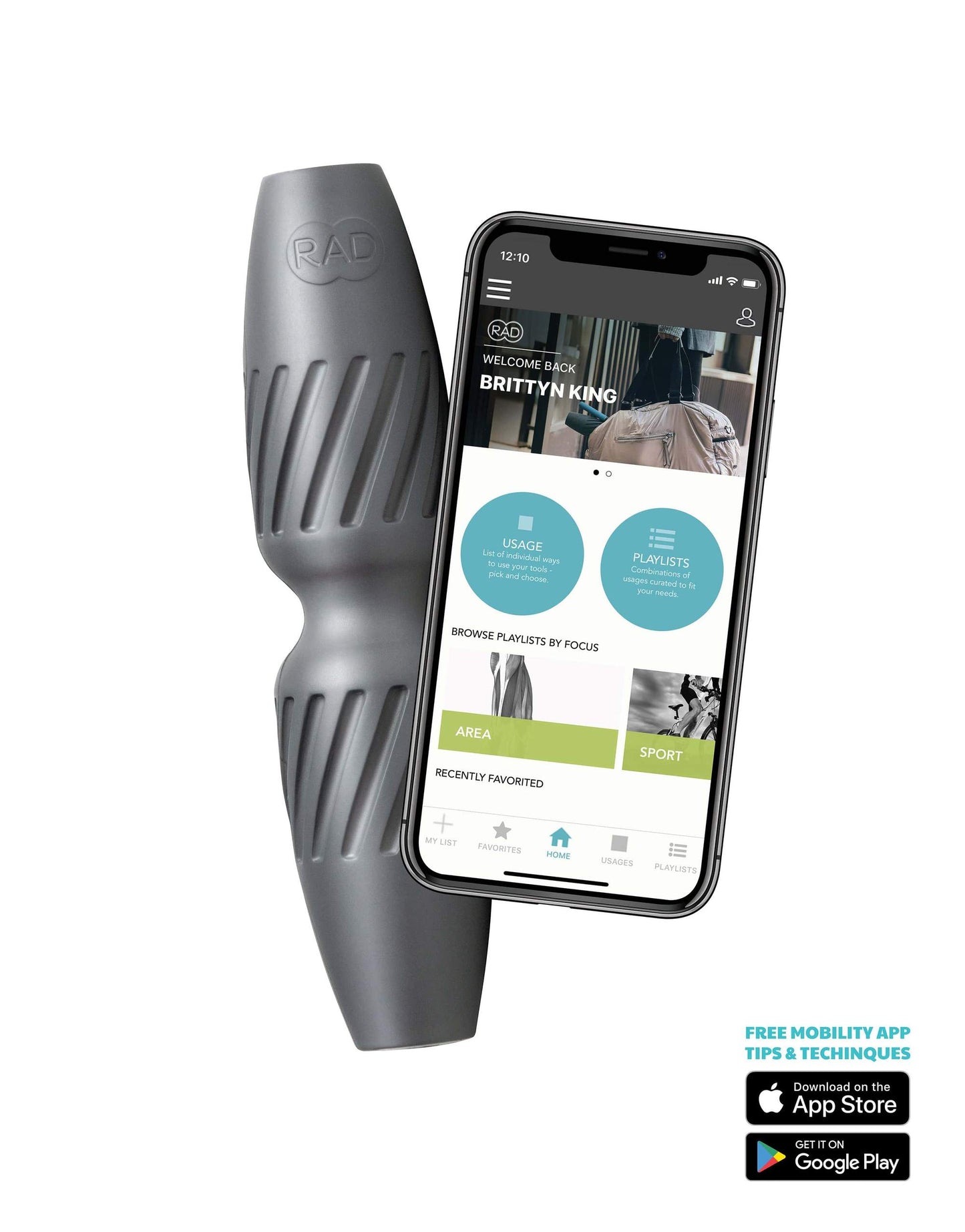 RAD

12:10

RAD

WELCOME BACK
BRITTYN KING

USAGE
List of individual ways to use your tools - pick and choose.

PLAYLISTS
Combinations of usages curated to fit your needs.

BROWSE PLAYLISTS BY FOCUS

AREA

SPORT

RECENTLY FAVORITED

MY LIST FAVORITES HOME USAGES PLAYLISTS

FREE MOBILITY APP
TIPS & TECHINQUES

Download on the
App Store

GET IT ON
Google Play